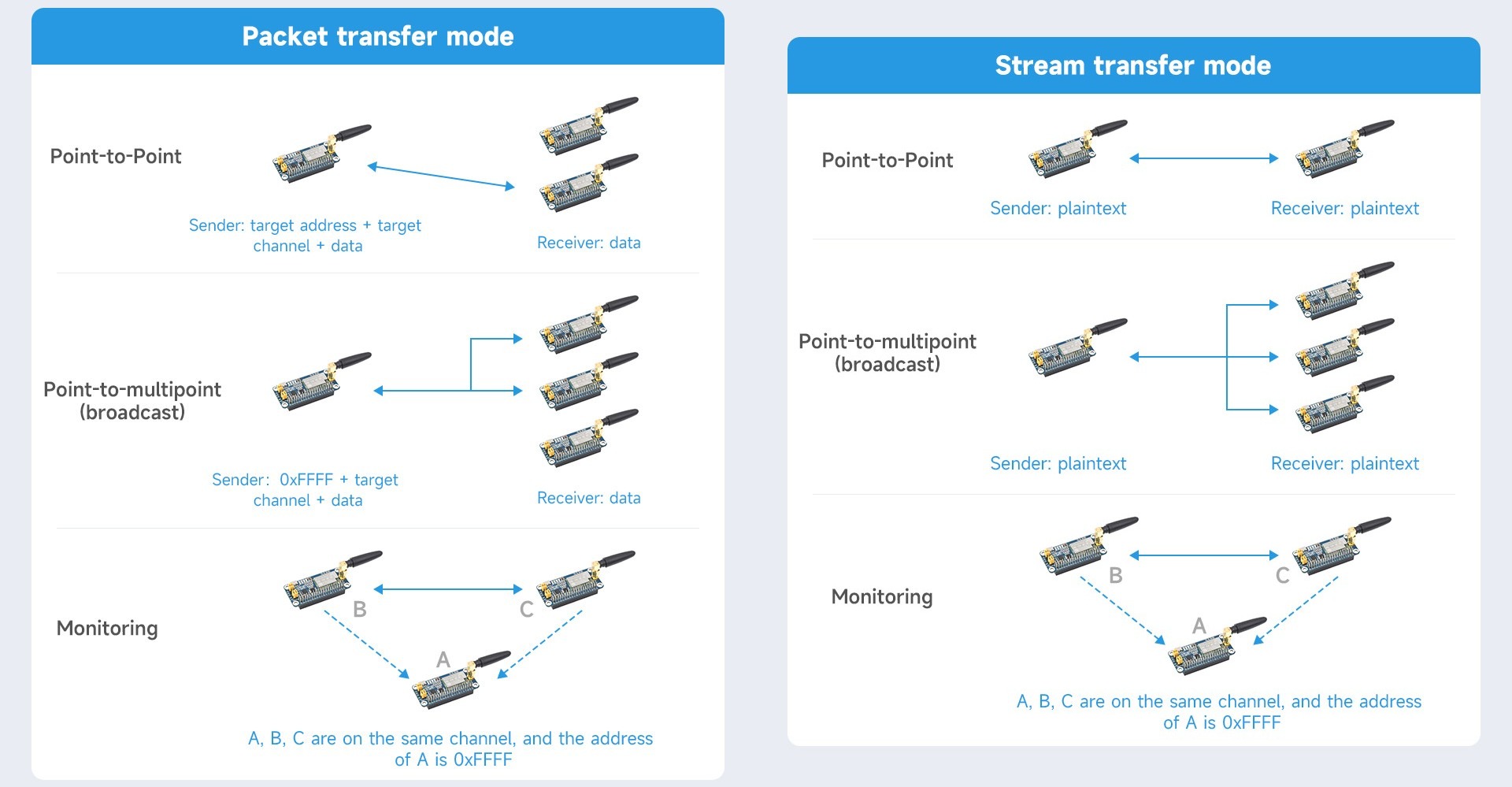 Packet transfer mode

Point-to-Point

Sender: target address + target channel + data

Receiver: data

Point-to-multipoint (broadcast)

Sender: 0xFFFF + target channel + data

Receiver: data

Monitoring

B

C

A

A, B, C are on the same channel, and the address of A is 0xFFFF

Stream transfer mode

Point-to-Point

Sender: plaintext

Receiver: plaintext

Point-to-multipoint (broadcast)

Sender: plaintext

Receiver: plaintext

Monitoring

B

C

A

A, B, C are on the same channel, and the address of A is 0xFFFF